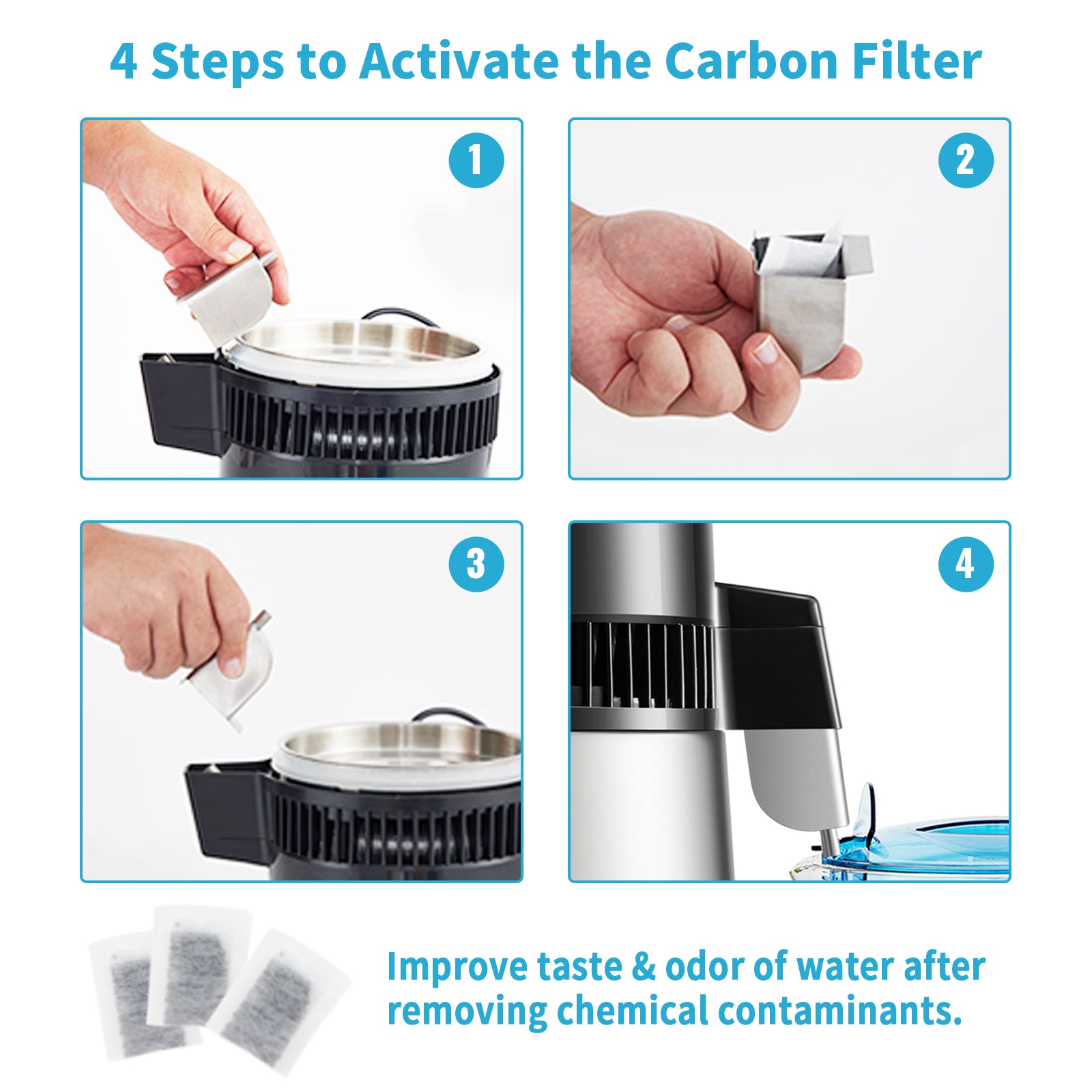 4 Steps to Activate the Carbon Filter

1

2

3

4

Improve taste & odor of water after removing chemical contaminants.