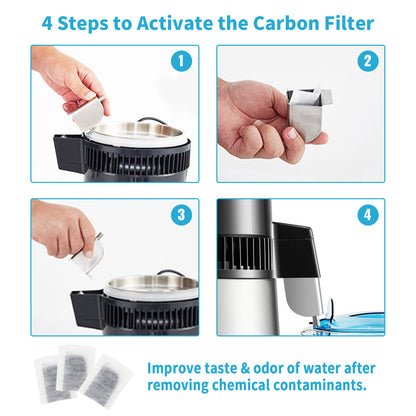 4 Steps to Activate the Carbon Filter

1

2

3

4

Improve taste & odor of water after removing chemical contaminants.