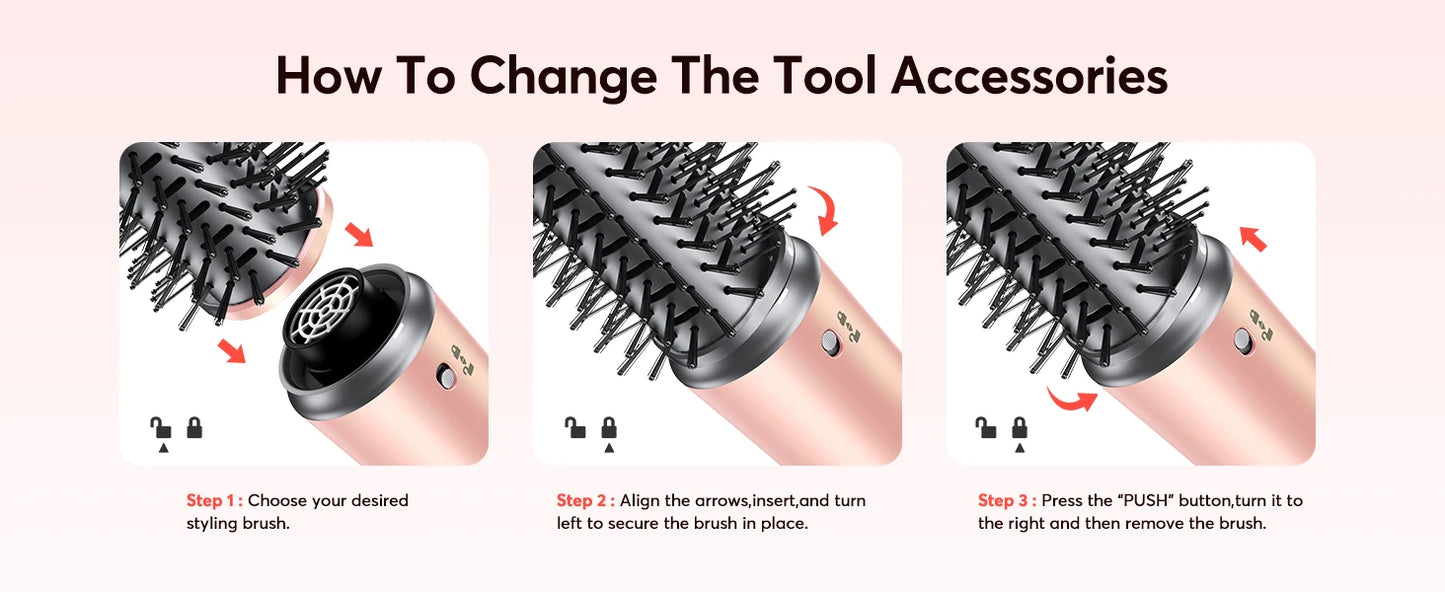 How To Change The Tool Accessories

Step 1 : Choose your desired styling brush.

Step 2 : Align the arrows,insert,and turn left to secure the brush in place.

Step 3 : Press the “PUSH” button,turn it to the right and then remove the brush.