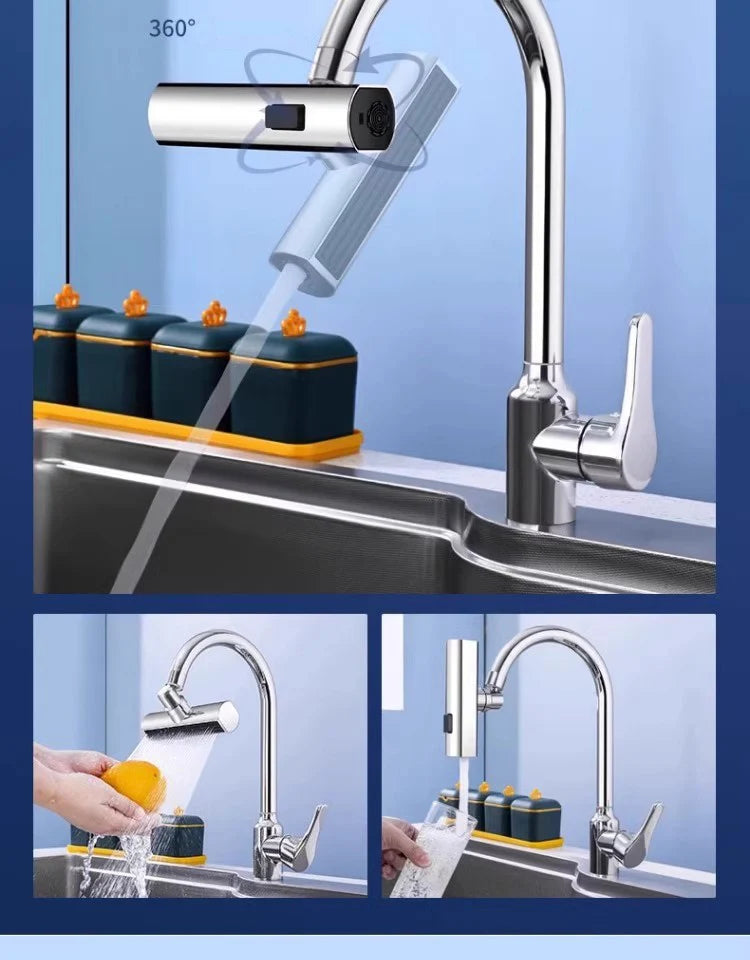 360°