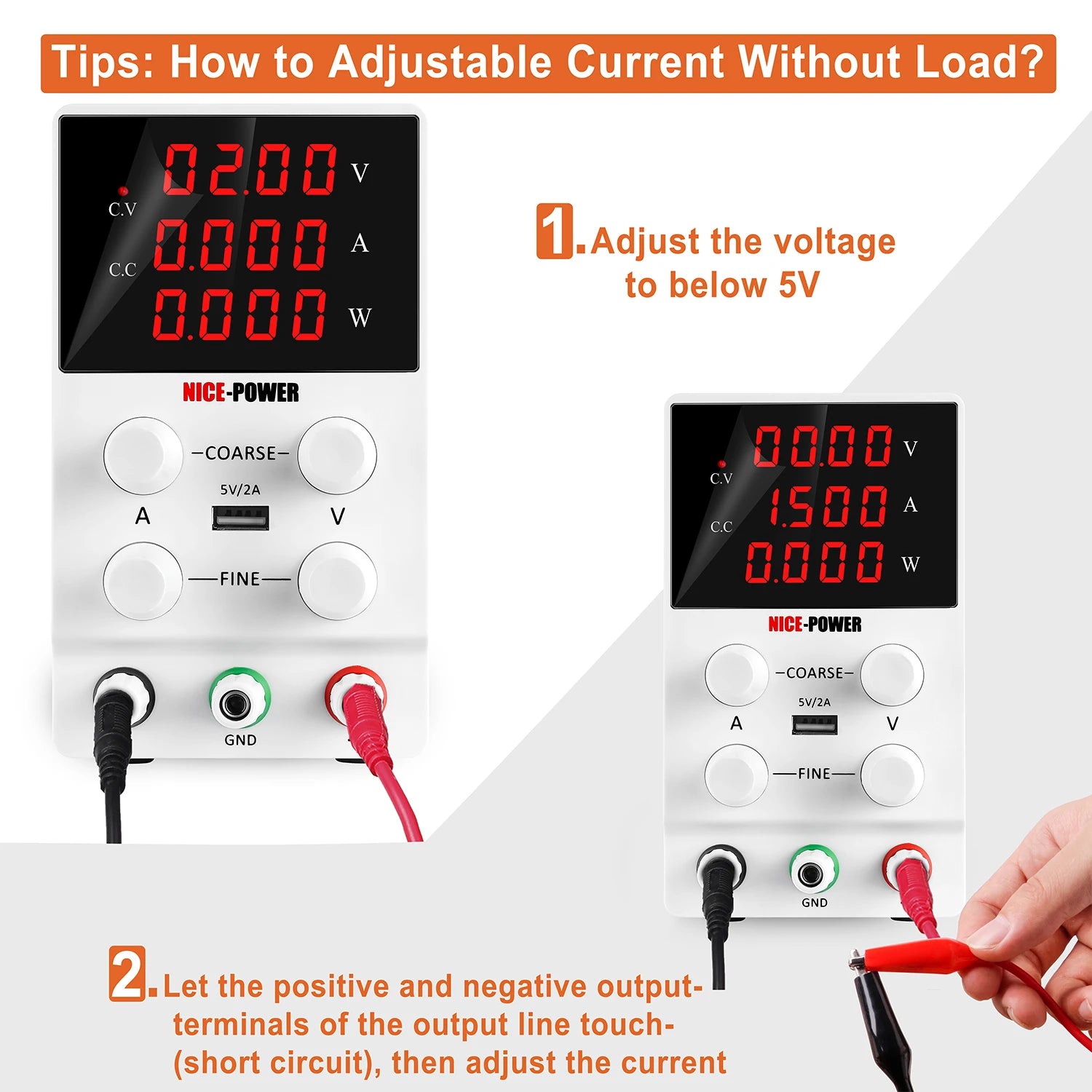 Tips: How to Adjustable Current Without Load?

02.00 V
C.V
0.000 A
C.C
0.000 W

NICE-POWER

—COARSE—
5V/2A
A V
—FINE—
GND

1. Adjust the voltage to below 5V

00.00 V
C.V
1.500 A
C.C
0.000 W

NICE-POWER

—COARSE—
5V/2A
A V
—FINE—
GND

2. Let the positive and negative output-terminals of the output line touch-(short circuit), then adjust the current