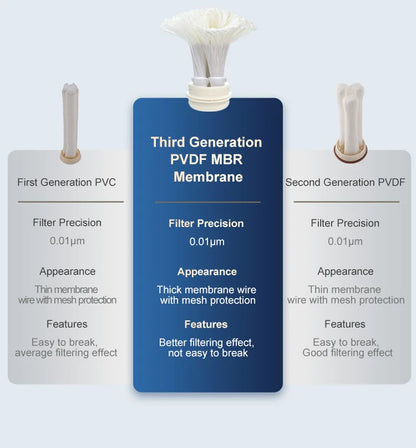 First Generation PVC

Filter Precision
0.01μm

Appearance
Thin membrane wire with mesh protection

Features
Easy to break, average filtering effect

Third Generation PVDF MBR Membrane

Filter Precision
0.01μm

Appearance
Thick membrane wire with mesh protection

Features
Better filtering effect, not easy to break

Second Generation PVDF

Filter Precision
0.01μm

Appearance
Thin membrane wire with mesh protection

Features
Easy to break, Good filtering effect