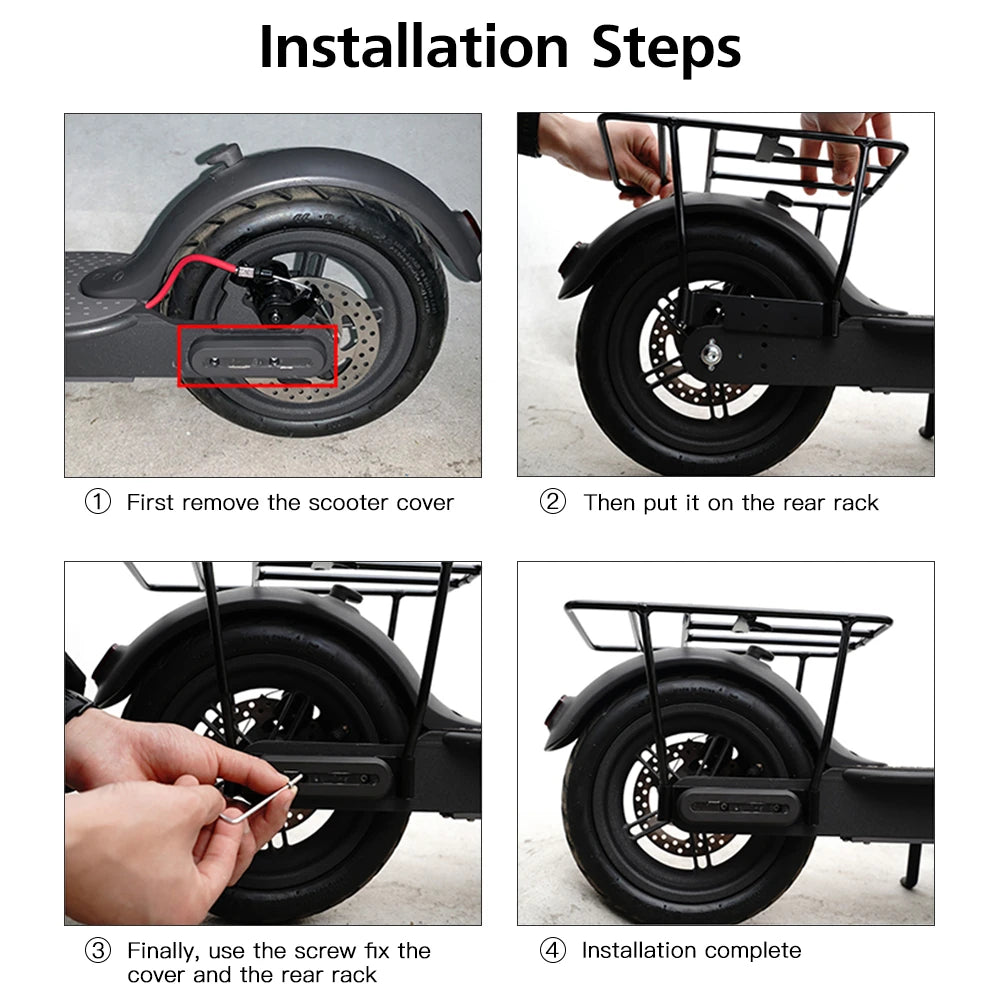 Installation Steps

① First remove the scooter cover

② Then put it on the rear rack

③ Finally, use the screw fix the cover and the rear rack

④ Installation complete