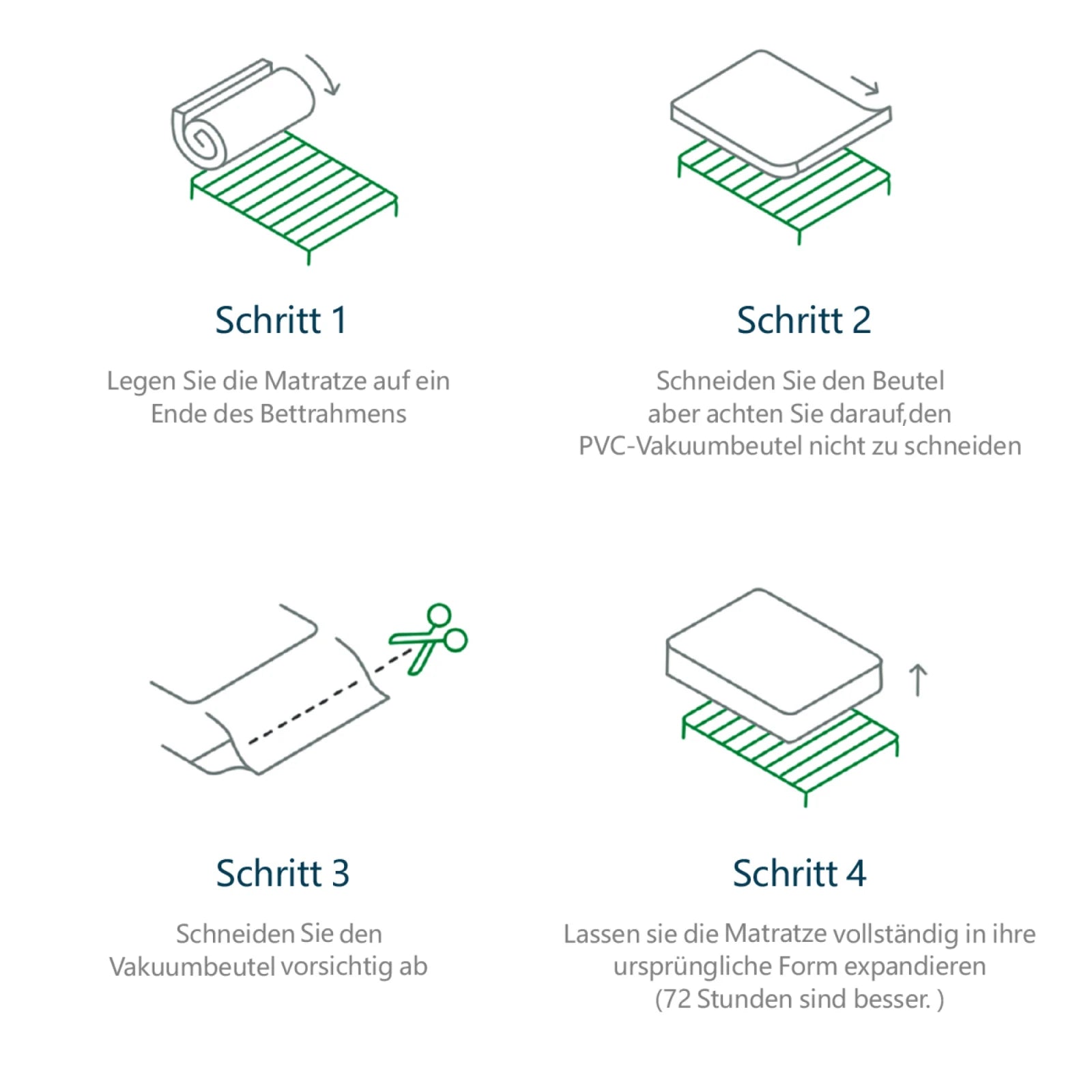 Schritt 1

Legen Sie die Matratze auf ein Ende des Bettrahmens

Schritt 2

Schneiden Sie den Beutel aber achten Sie darauf,den PVC-Vakuumbeutel nicht zu schneiden

Schritt 3

Schneiden Sie den Vakuumbeutel vorsichtig ab

Schritt 4

Lassen sie die Matratze vollständig in ihre ursprüngliche Form expandieren (72 Stunden sind besser. )