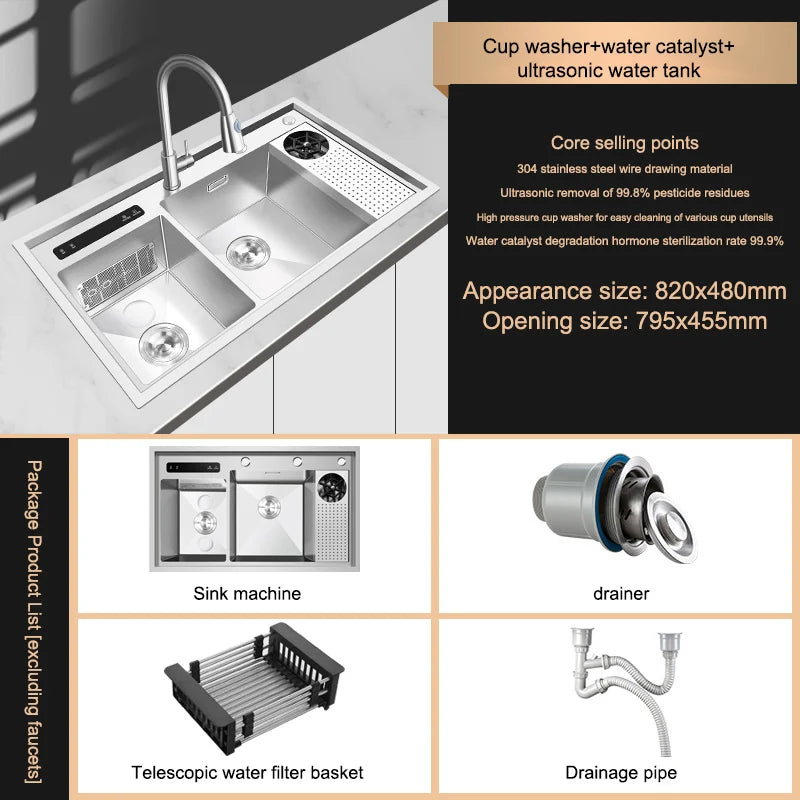 Cup washer+water catalyst+ ultrasonic water tank

Core selling points

304 stainless steel wire drawing material

Ultrasonic removal of 99.8% pesticide residues

High pressure cup washer for easy cleaning of various cup utensils

Water catalyst degradation hormone sterilization rate 99.9%

Appearance size: 820x480mm
Opening size: 795x455mm

Package Product List [excluding faucets]

Sink machine

drainer

Telescopic water filter basket

Drainage pipe