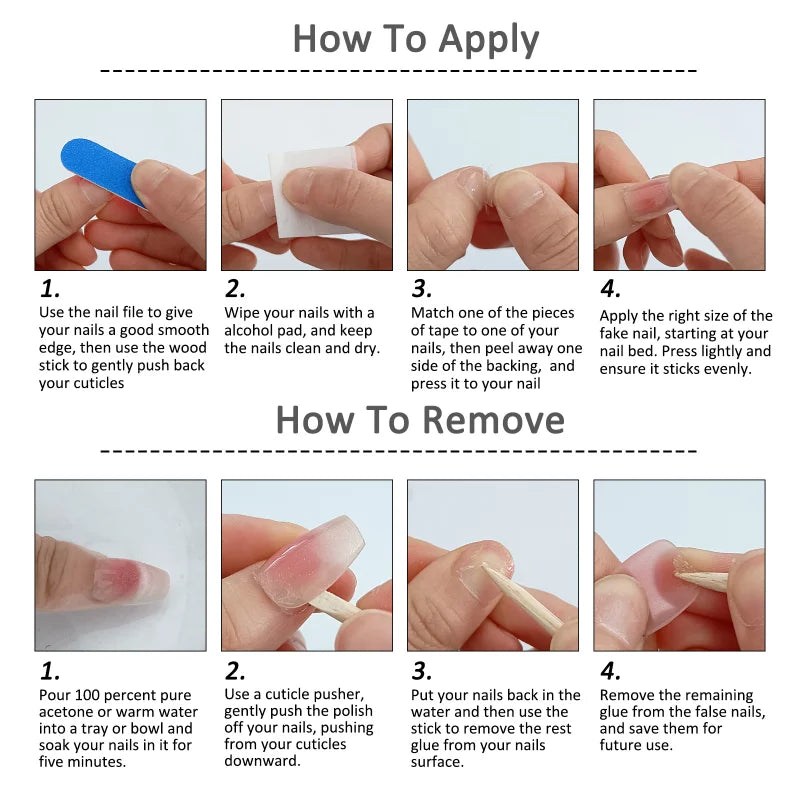 How To Apply

1.
Use the nail file to give your nails a good smooth edge, then use the wood stick to gently push back your cuticles

2.
Wipe your nails with a alcohol pad, and keep the nails clean and dry.

3.
Match one of the pieces of tape to one of your nails, then peel away one side of the backing, and press it to your nail

4.
Apply the right size of the fake nail, starting at your nail bed. Press lightly and ensure it sticks evenly.

How To Remove

1.
Pour 100 percent pure acetone or warm water into a tray or bowl and soak your nails in it for five minutes.

2.
Use a cuticle pusher, gently push the polish off your nails, pushing from your cuticles downward.

3.
Put your nails back in the water and then use the stick to remove the rest glue from your nails surface.

4.
Remove the remaining glue from the false nails, and save them for future use.