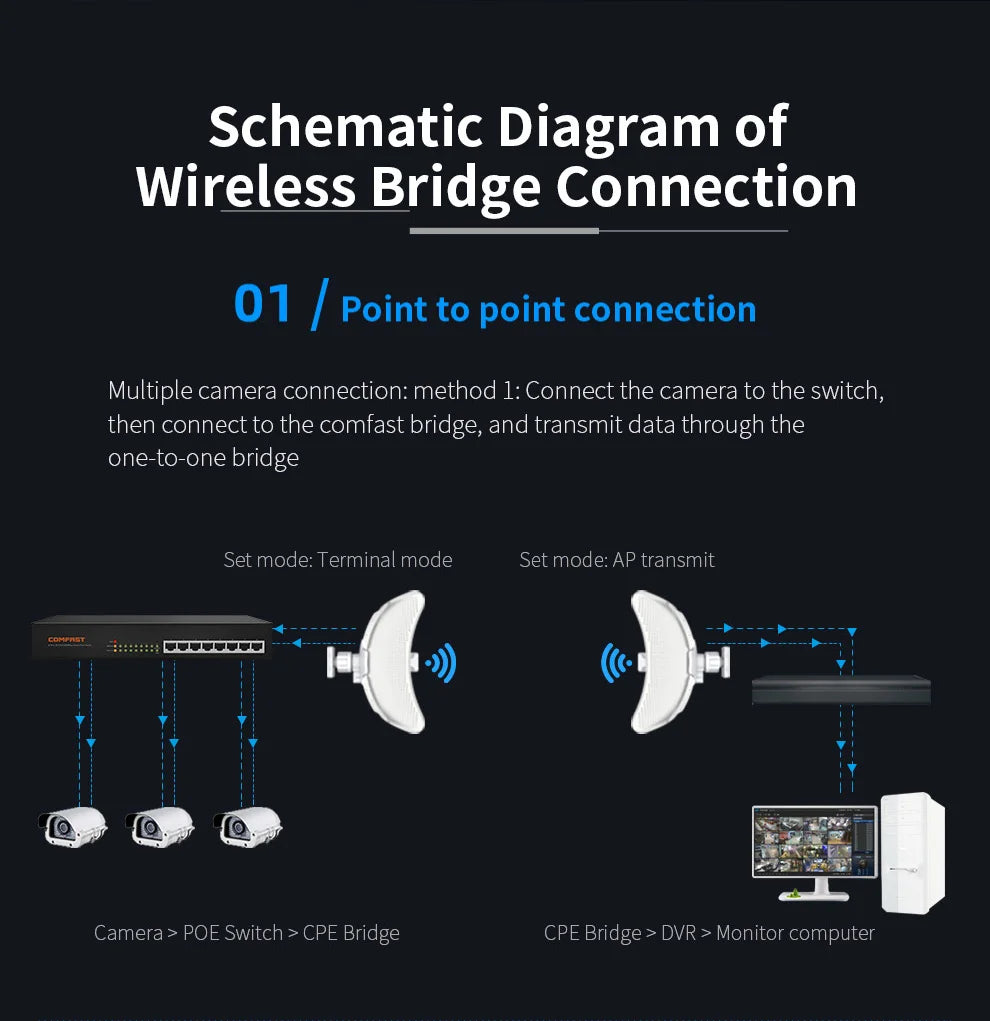 Schematic Diagram of Wireless Bridge Connection

01 / Point to point connection

Multiple camera connection: method 1: Connect the camera to the switch, then connect to the comfast bridge, and transmit data through the one-to-one bridge

Set mode: Terminal mode

Set mode: AP transmit

COMFAST

Camera > POE Switch > CPE Bridge

CPE Bridge > DVR > Monitor computer