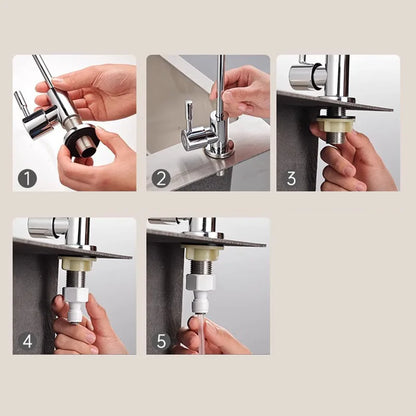 1

2

3

4

5