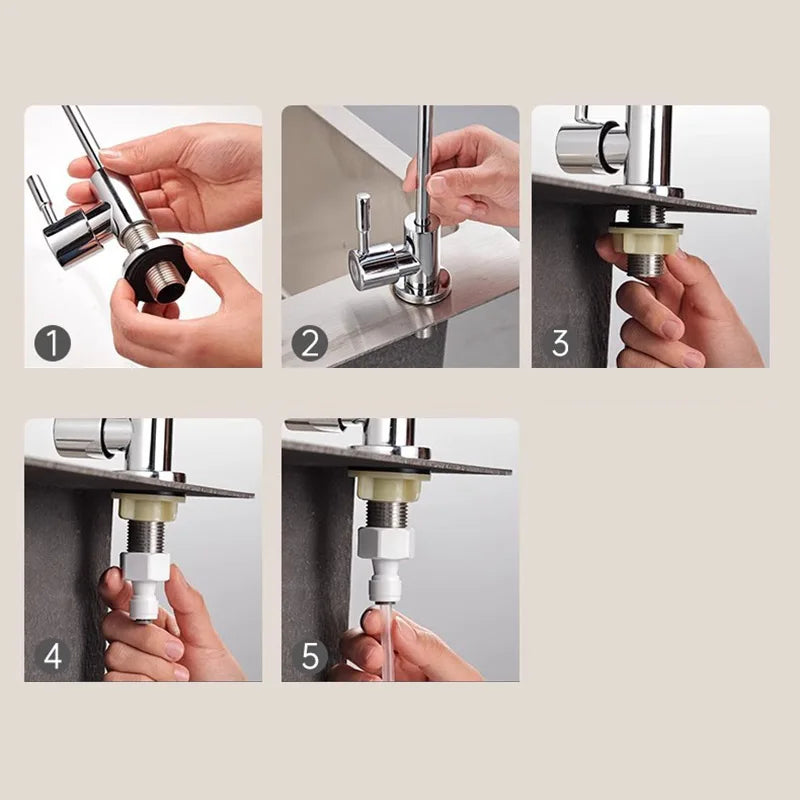 1

2

3

4

5