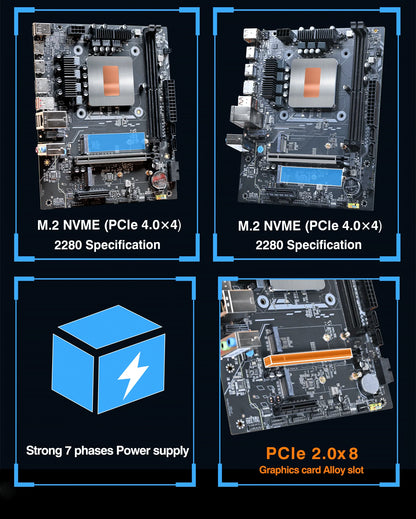 M.2 NVME (PCIe 4.0×4)
2280 Specification

M.2 NVME (PCIe 4.0×4)
2280 Specification

Strong 7 phases Power supply

PCIe 2.0x8
Graphics card Alloy slot