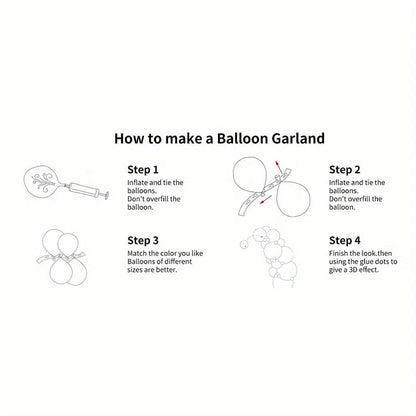 How to make a Balloon Garland

Step 1
Inflate and tie the balloons.
Don't overfill the balloon.

Step 2
Inflate and tie the balloons.
Don't overfill the balloon.

Step 3
Match the color you like
Balloons of different sizes are better.

Step 4
Finish the look.then using the glue dots to give a 3D effect.