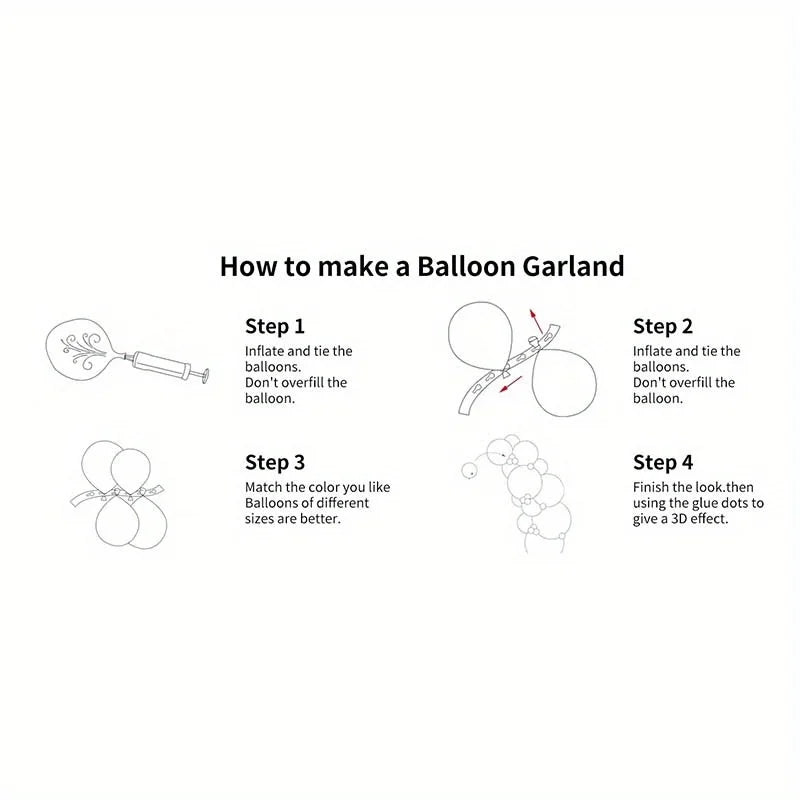 How to make a Balloon Garland

Step 1
Inflate and tie the balloons.
Don't overfill the balloon.

Step 2
Inflate and tie the balloons.
Don't overfill the balloon.

Step 3
Match the color you like
Balloons of different sizes are better.

Step 4
Finish the look.then using the glue dots to give a 3D effect.