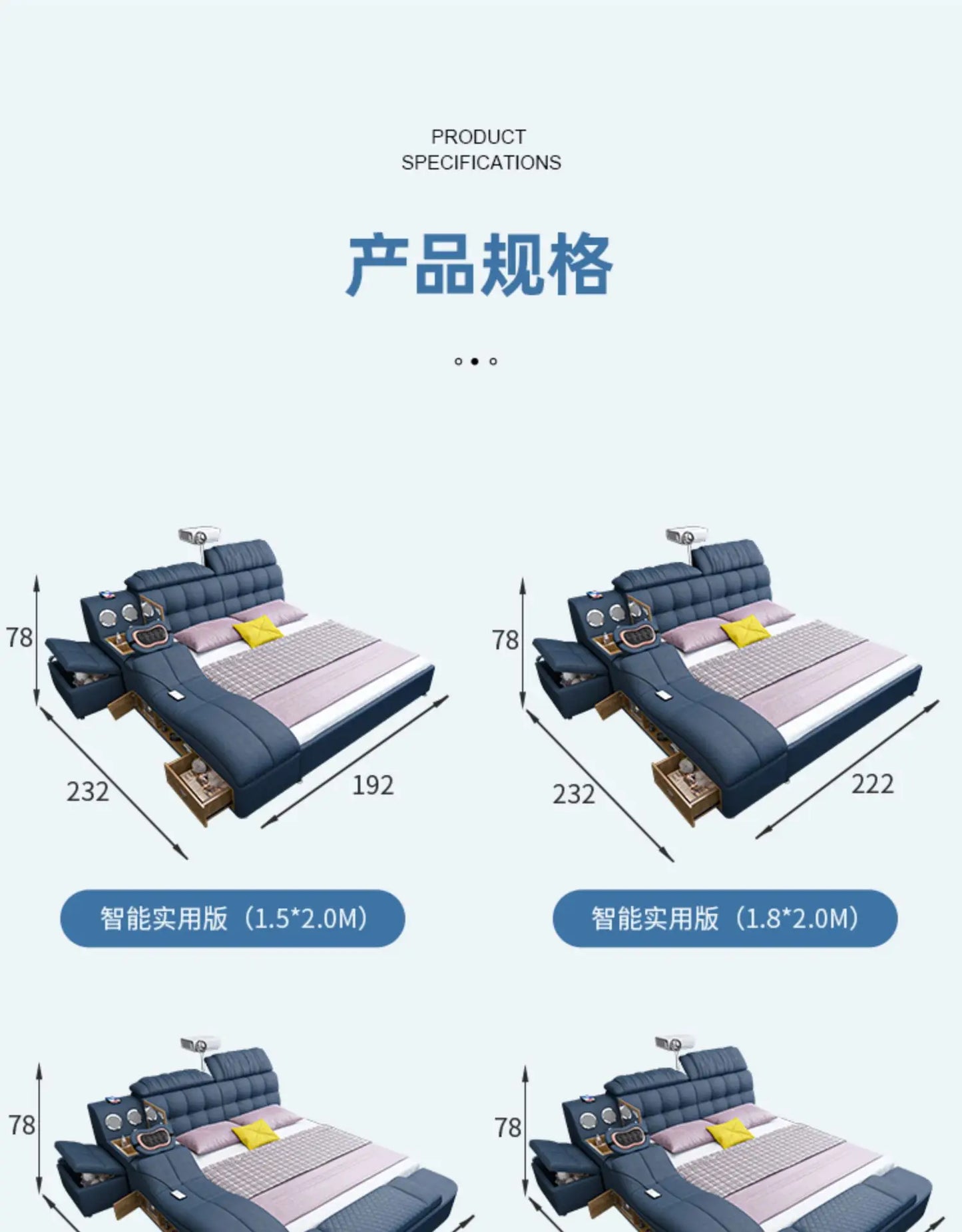 PRODUCT
SPECIFICATIONS

产品规格

78

232

192

智能实用版（1.5*2.0M）

78

232

222

智能实用版（1.8*2.0M）

78

78