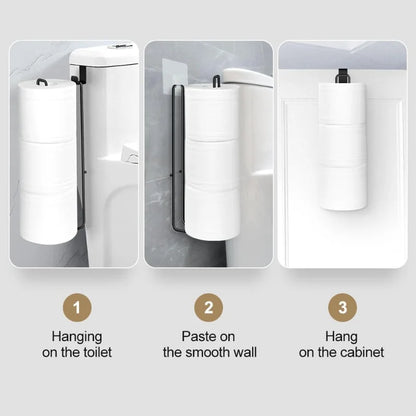 1

Hanging on the toilet

2

Paste on the smooth wall

3

Hang on the cabinet