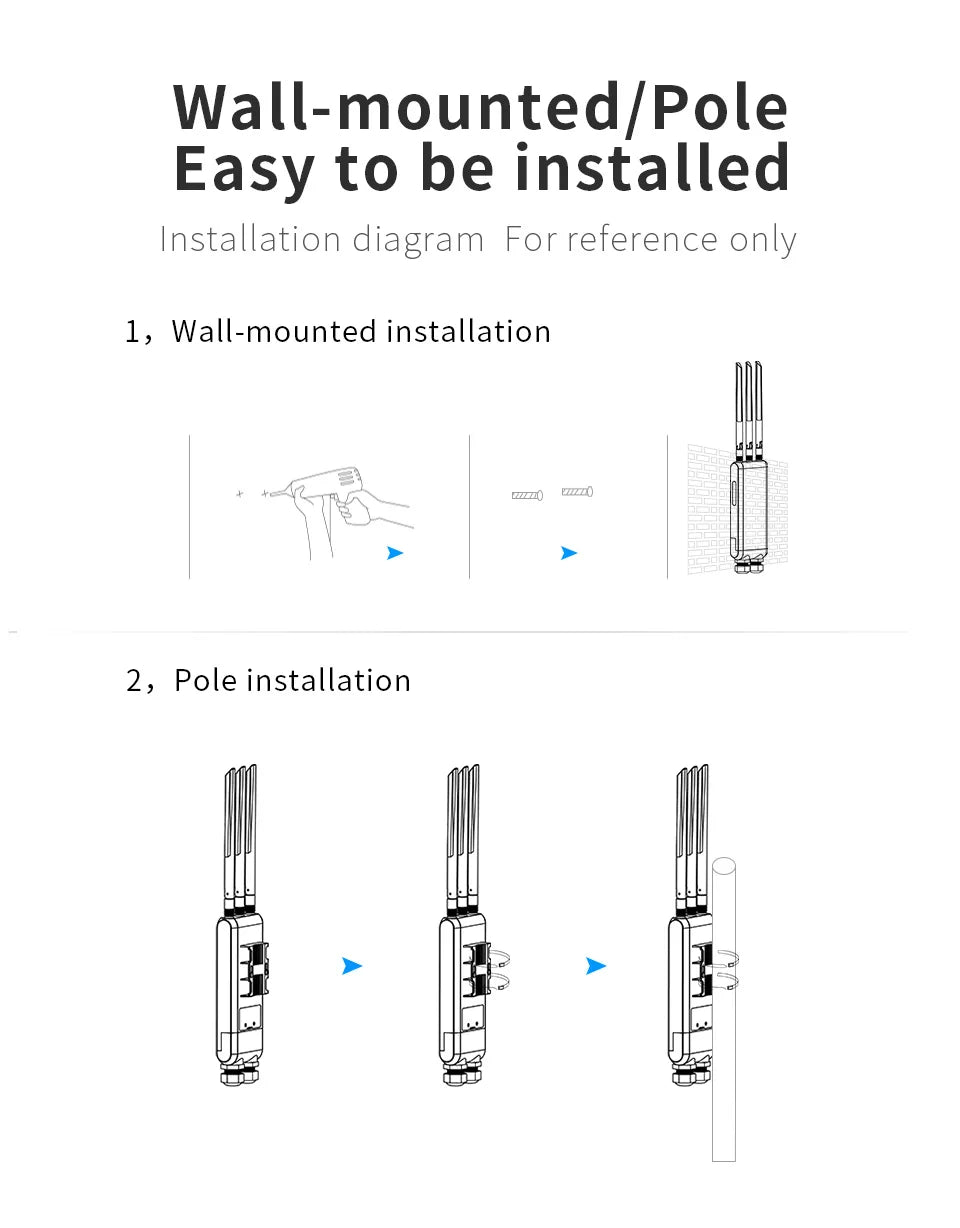 Wall-mounted/Pole
Easy to be installed

Installation diagram For reference only

1，Wall-mounted installation

2，Pole installation