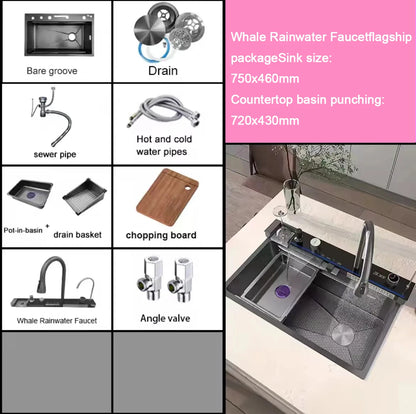 Bare groove

Drain

sewer pipe

Hot and cold water pipes

Pot-in-basin + drain basket

chopping board

Whale Rainwater Faucet

Angle valve

Whale Rainwater Faucetflagship packageSink size: 750x460mm
Countertop basin punching: 720x430mm