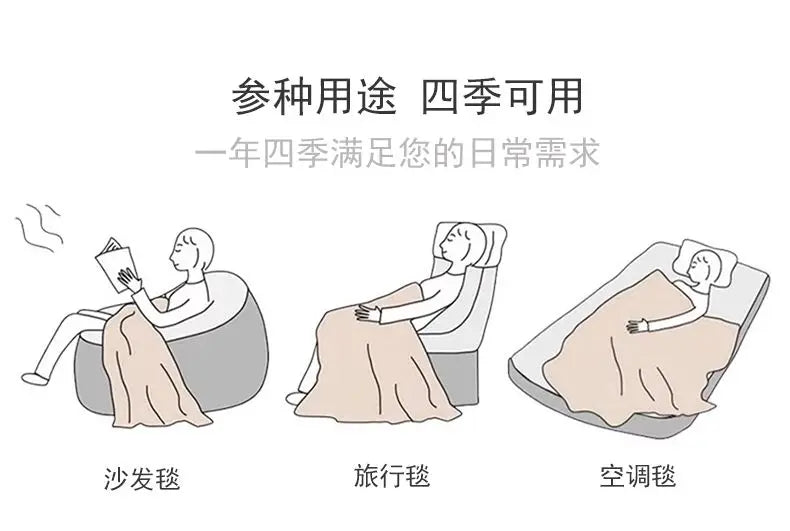 参种用途 四季可用

一年四季满足您的日常需求

沙发毯

旅行毯

空调毯