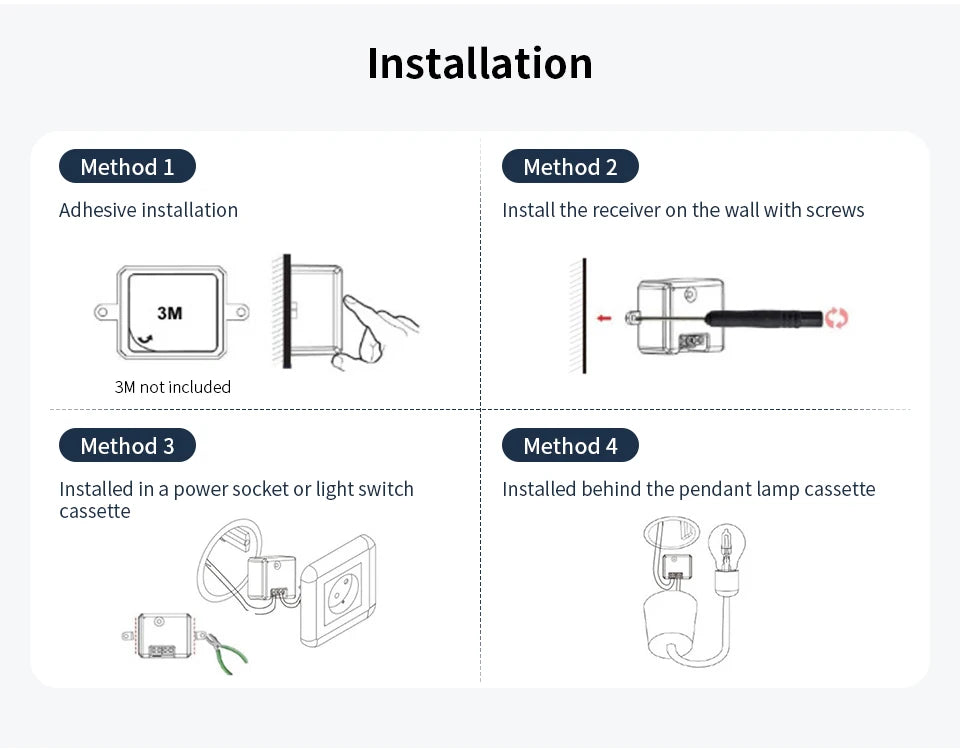 Installation

Method 1

Adhesive installation

3M

3M not included

Method 2

Install the receiver on the wall with screws

Method 3

Installed in a power socket or light switch cassette

Method 4

Installed behind the pendant lamp cassette