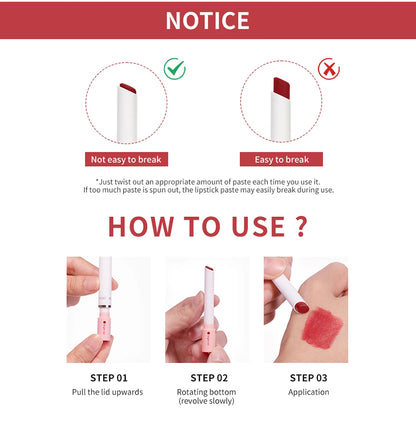 NOTICE

Not easy to break

Easy to break

*Just twist out an appropriate amount of paste each time you use it.
If too much paste is spun out, the lipstick paste may easily break during use.

HOW TO USE ?

STEP 01
Pull the lid upwards

STEP 02
Rotating bottom
(revolve slowly)

STEP 03
Application