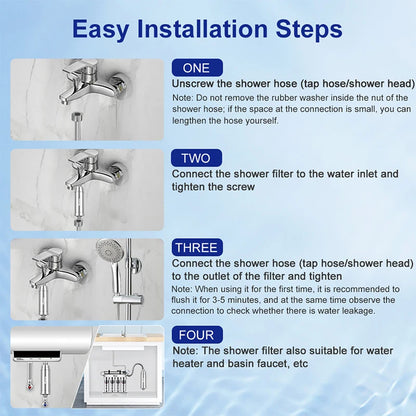 Easy Installation Steps

ONE

Unscrew the shower hose (tap hose/shower head)

Note: Do not remove the rubber washer inside the nut of the shower hose; if the space at the connection is small, you can lengthen the hose yourself.

TWO

Connect the shower filter to the water inlet and tighten the screw

THREE

Connect the shower hose (tap hose/shower head) to the outlet of the filter and tighten

Note: When using it for the first time, it is recommended to flush it for 3-5 minutes, and at the same time observe the connection to check whether there is water leakage.

FOUR

Note: The shower filter also suitable for water heater and basin faucet, etc