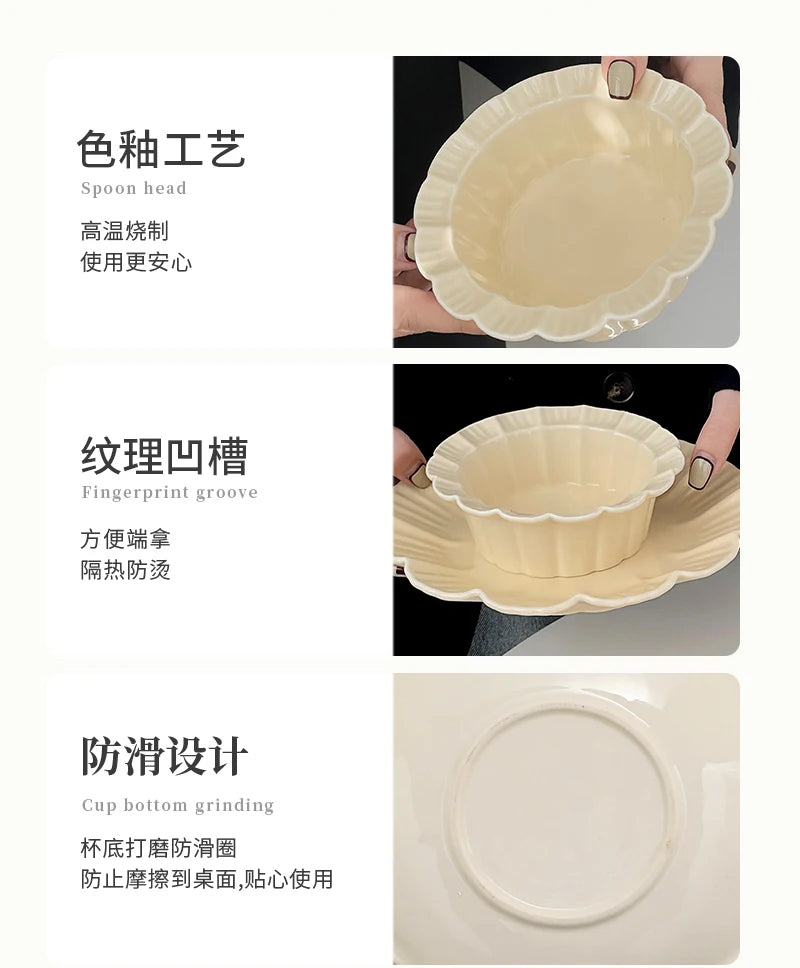 色釉工艺
Spoon head

高温烧制
使用更安心

纹理凹槽
Fingerprint groove

方便端拿
隔热防烫

防滑设计
Cup bottom grinding

杯底打磨防滑圈
防止摩擦到桌面,贴心使用