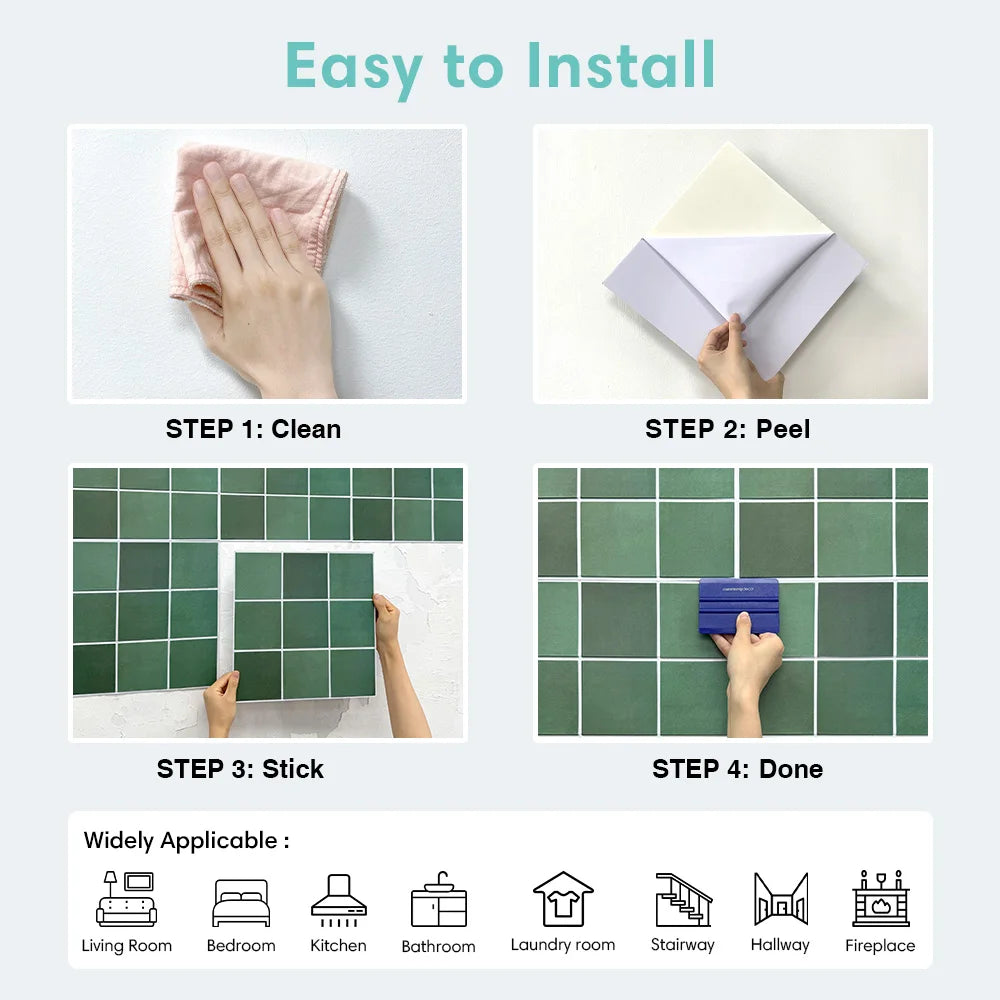 Easy to Install

STEP 1: Clean

STEP 2: Peel

STEP 3: Stick

STEP 4: Done

Widely Applicable :

Living Room
Bedroom
Kitchen
Bathroom
Laundry room
Stairway
Hallway
Fireplace