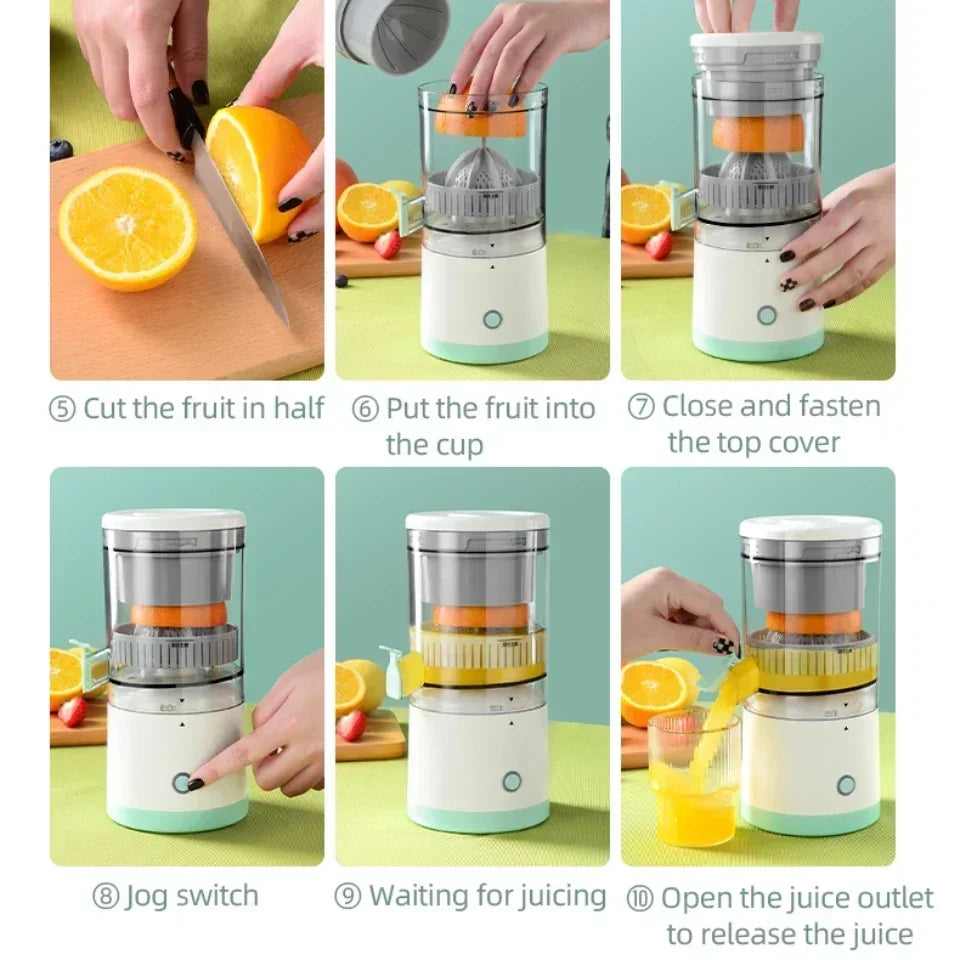 ⑤ Cut the fruit in half

⑥ Put the fruit into the cup

⑦ Close and fasten the top cover

⑧ Jog switch

⑨ Waiting for juicing

⑩ Open the juice outlet to release the juice