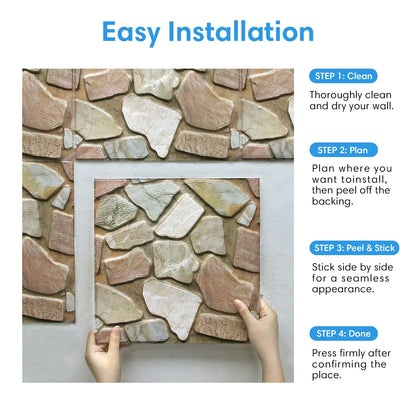 Easy Installation

STEP 1: Clean

Thoroughly clean and dry your wall.

STEP 2: Plan

Plan where you want toinstall, then peel off the backing.

STEP 3: Peel & Stick

Stick side by side for a seamless appearance.

STEP 4: Done

Press firmly after confirming the place.