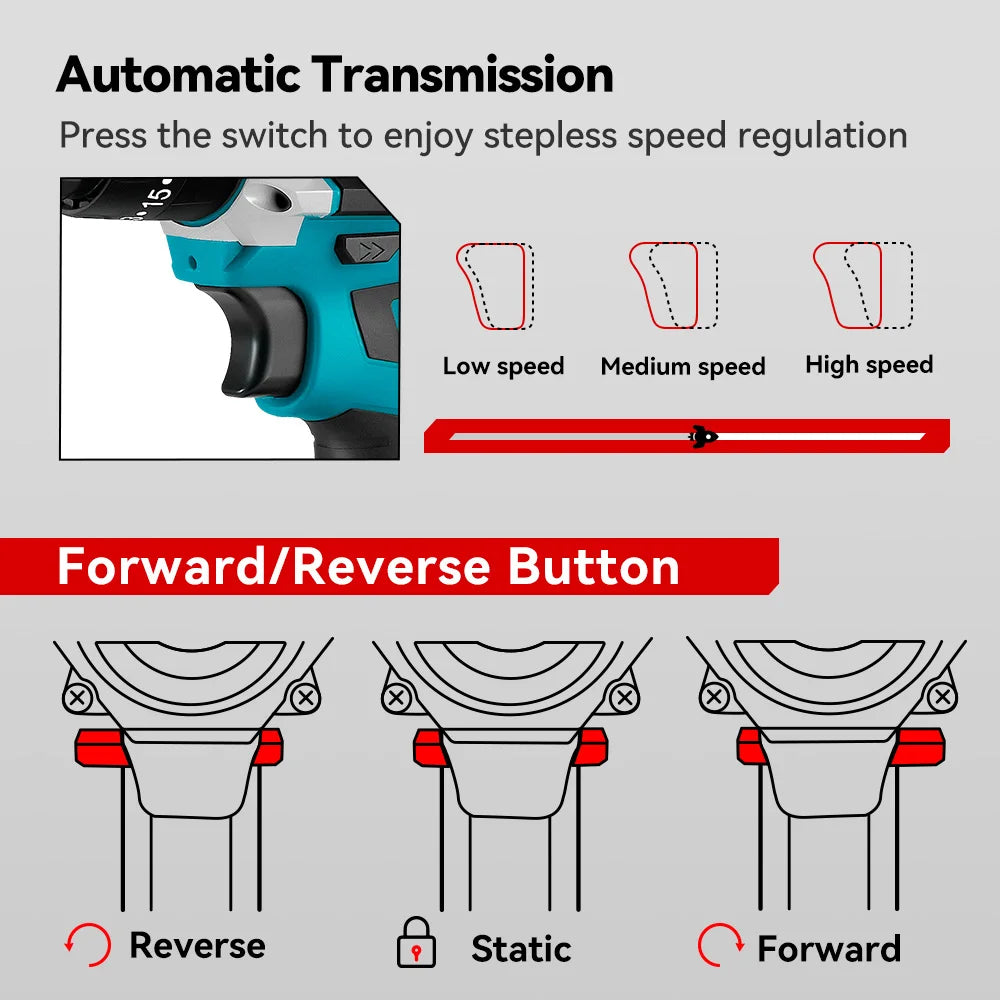 Automatic Transmission
Press the switch to enjoy stepless speed regulation

15

Low speed
Medium speed
High speed

Forward/Reverse Button

Reverse
Static
Forward