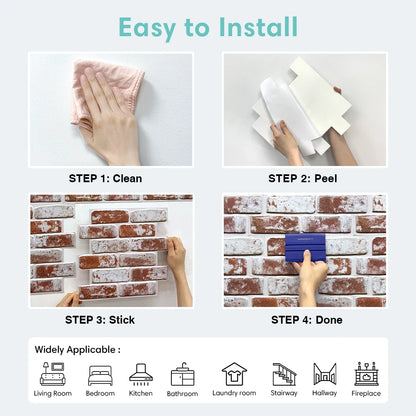 Easy to Install

STEP 1: Clean

STEP 2: Peel

STEP 3: Stick

STEP 4: Done

Widely Applicable :

Living Room Bedroom Kitchen Bathroom Laundry room Stairway Hallway Fireplace