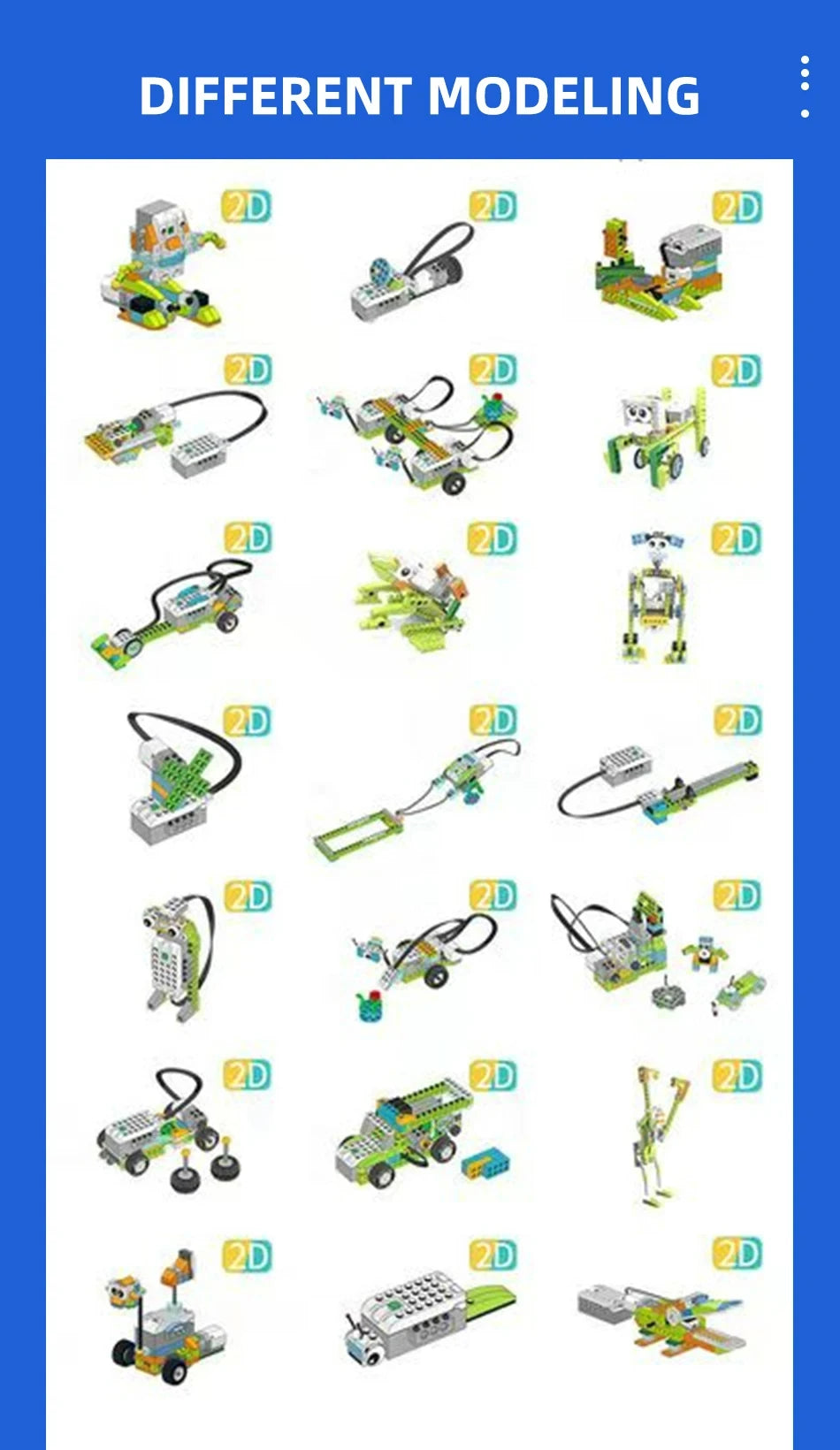 DIFFERENT MODELING

2D 2D 2D
2D 2D 2D
2D 2D 2D
2D 2D 2D
2D 2D 2D
2D 2D 2D
2D 2D 2D