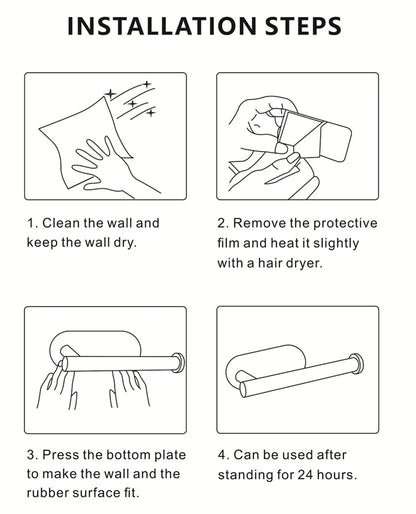 INSTALLATION STEPS

1. Clean the wall and keep the wall dry.

2. Remove the protective film and heat it slightly with a hair dryer.

3. Press the bottom plate to make the wall and the rubber surface fit.

4. Can be used after standing for 24 hours.