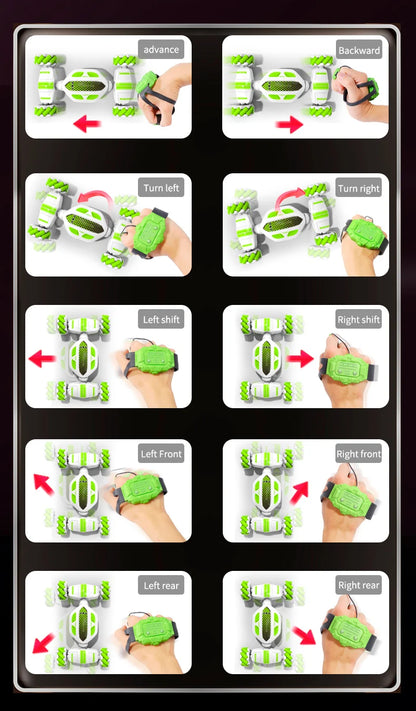 advance

Backward

Turn left

Turn right

Left shift

Right shift

Left Front

Right front

Left rear

Right rear