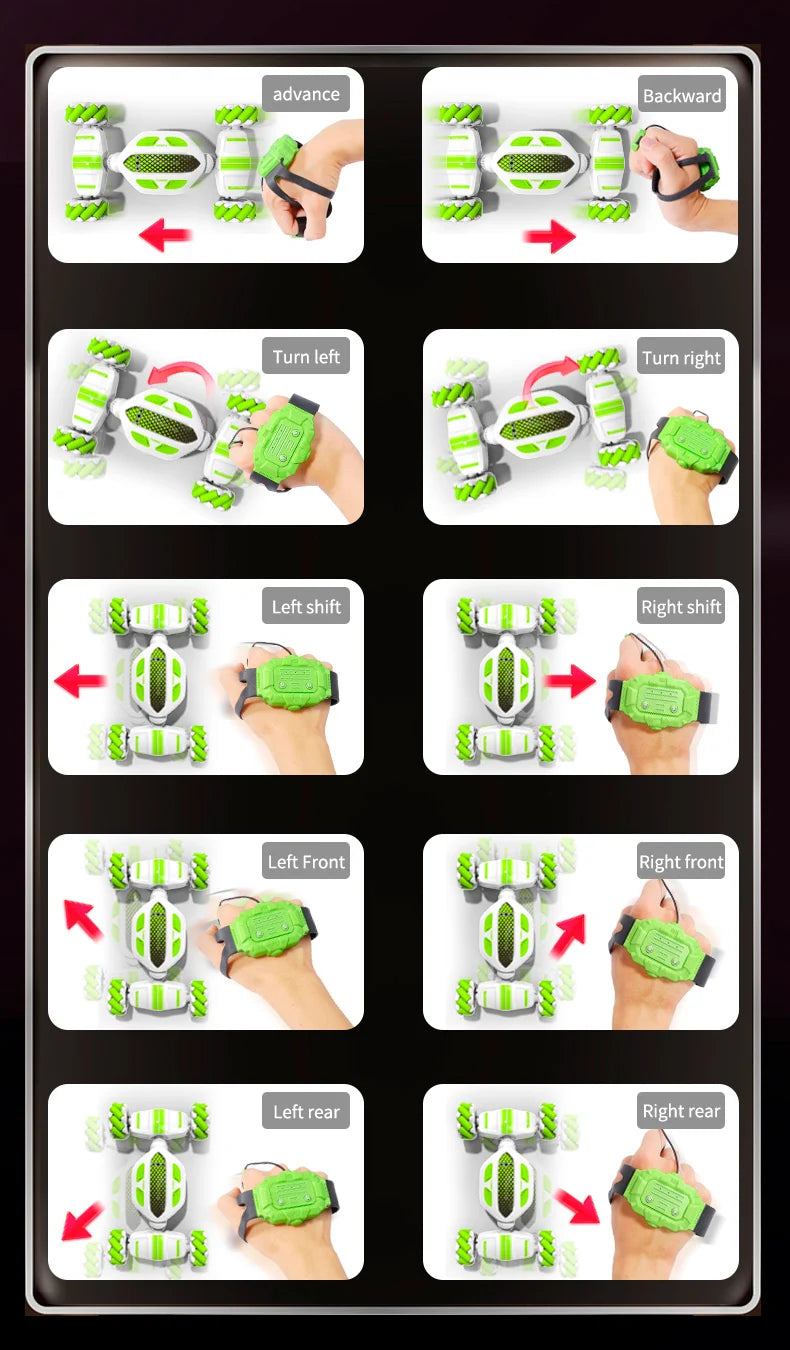 advance

Backward

Turn left

Turn right

Left shift

Right shift

Left Front

Right front

Left rear

Right rear