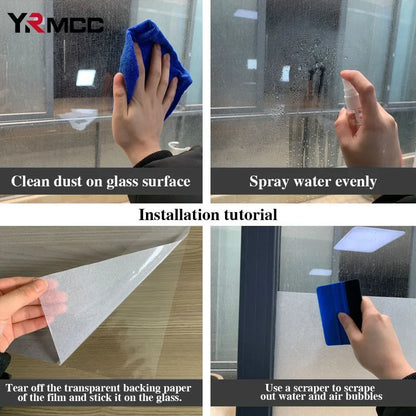 YRMCC

Clean dust on glass surface

Spray water evenly

Installation tutorial

Tear off the transparent backing paper of the film and stick it on the glass.

Use a scraper to scrape out water and air bubbles