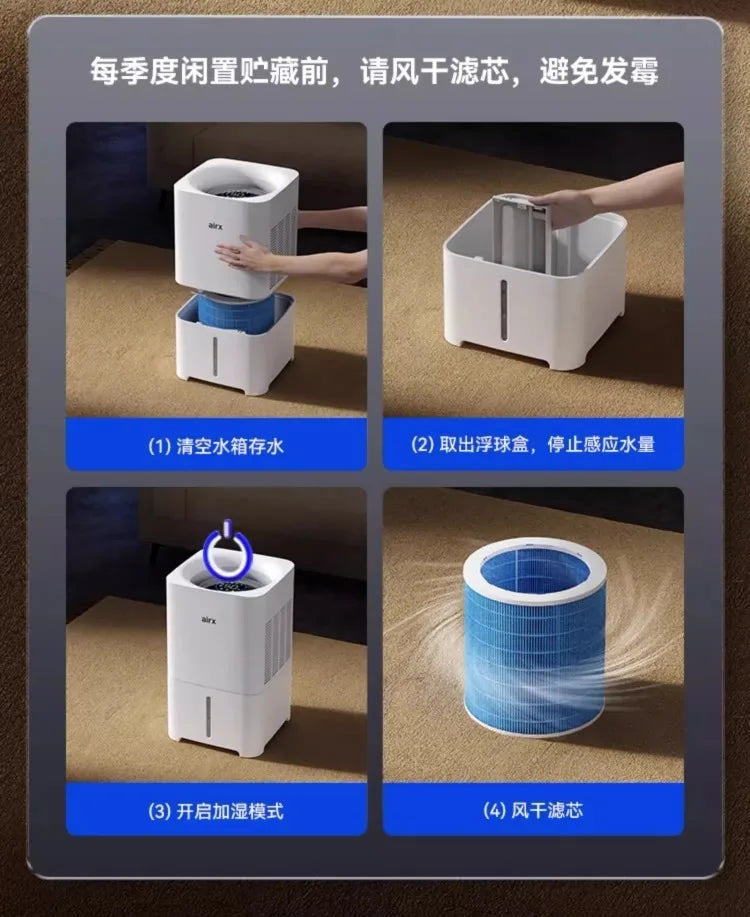 每季度闲置贮藏前，请风干滤芯，避免发霉

airx

(1) 清空水箱存水

(2) 取出浮球盒，停止感应水量

airx

(3) 开启加湿模式

(4) 风干滤芯