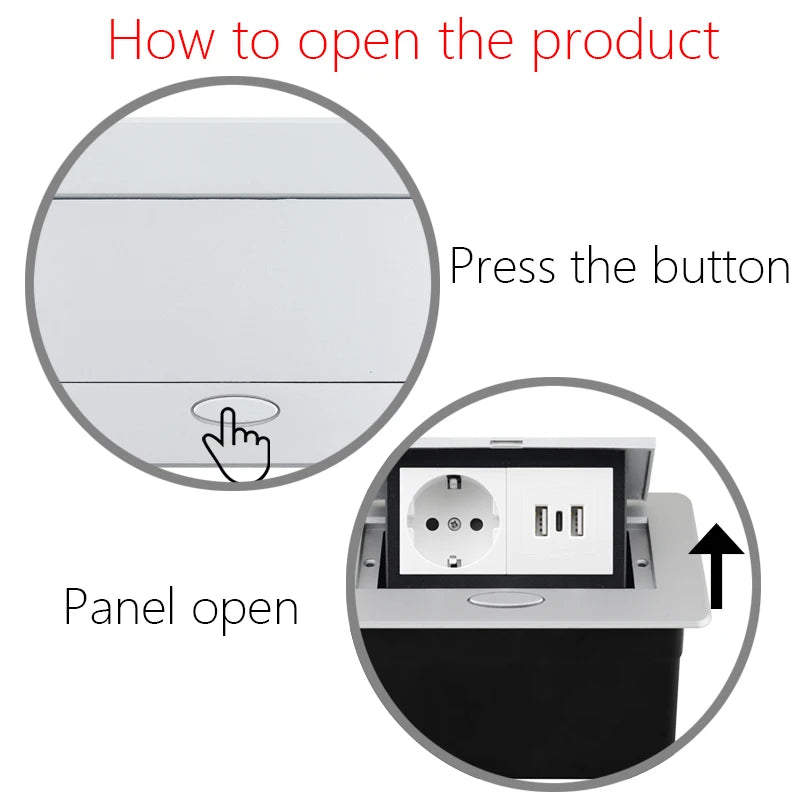 How to open the product

Press the button

Panel open