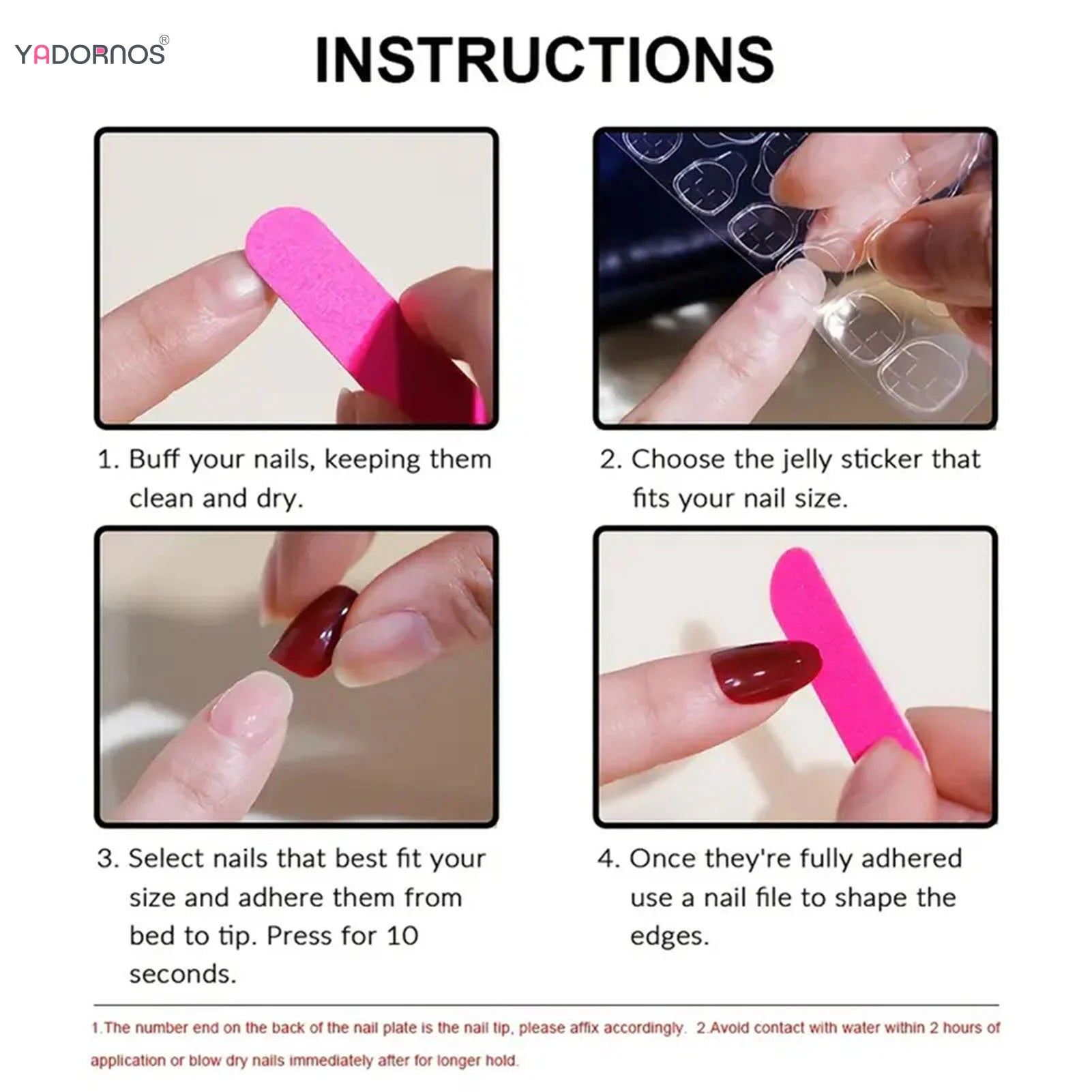 YADORNOS®

INSTRUCTIONS

1. Buff your nails, keeping them clean and dry.

2. Choose the jelly sticker that fits your nail size.

3. Select nails that best fit your size and adhere them from bed to tip. Press for 10 seconds.

4. Once they're fully adhered use a nail file to shape the edges.

1.The number end on the back of the nail plate is the nail tip, please affix accordingly. 2.Avoid contact with water within 2 hours of application or blow dry nails immediately after for longer hold.