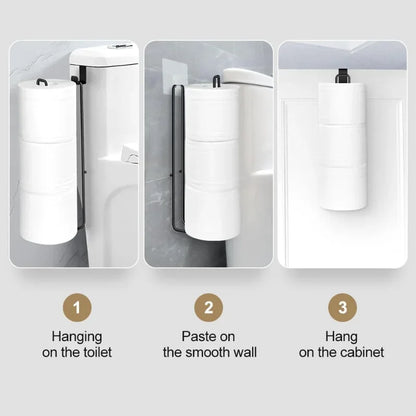 1

Hanging on the toilet

2

Paste on the smooth wall

3

Hang on the cabinet