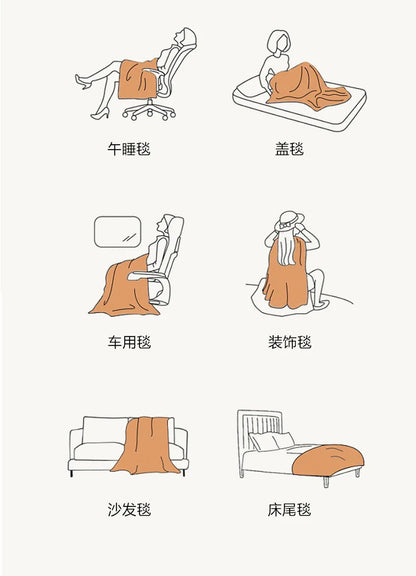 午睡毯

盖毯

车用毯

装饰毯

沙发毯

床尾毯