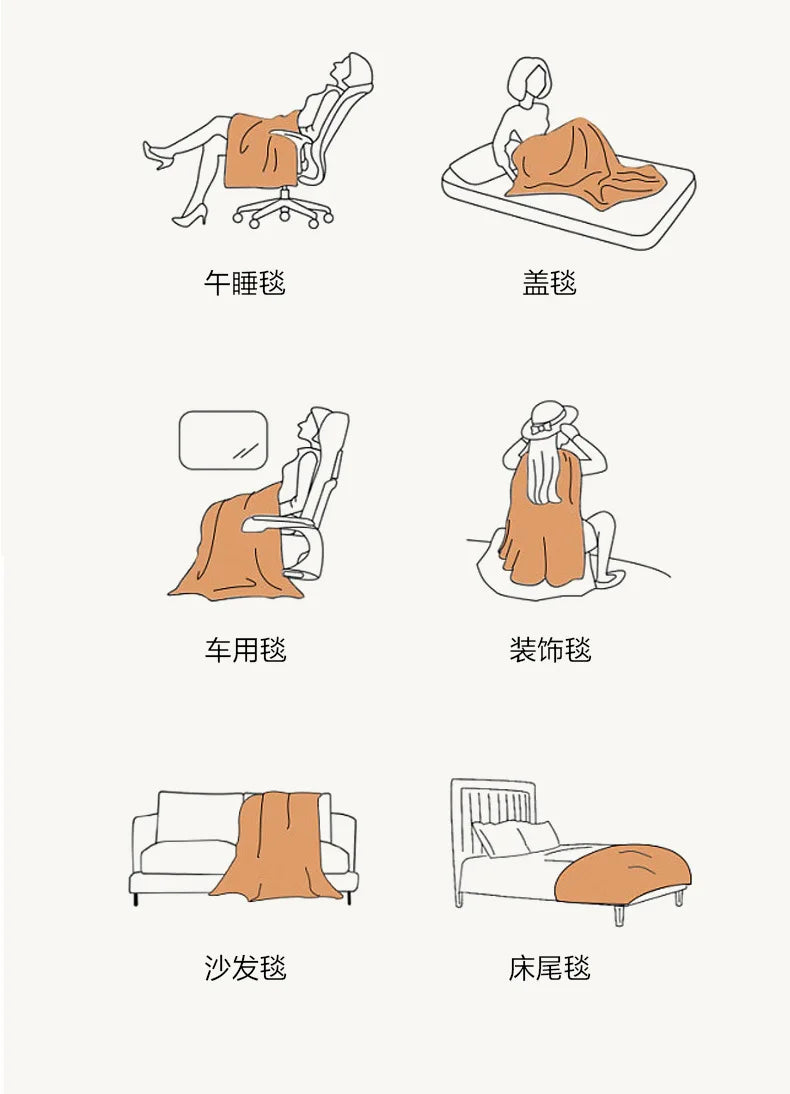 午睡毯

盖毯

车用毯

装饰毯

沙发毯

床尾毯