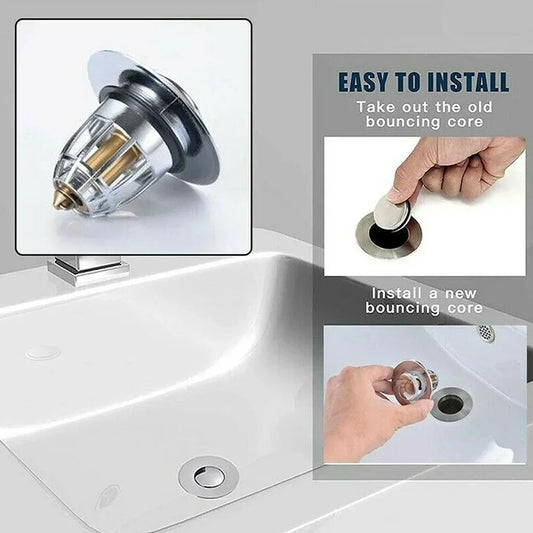 EASY TO INSTALL

Take out the old bouncing core

Install a new bouncing core