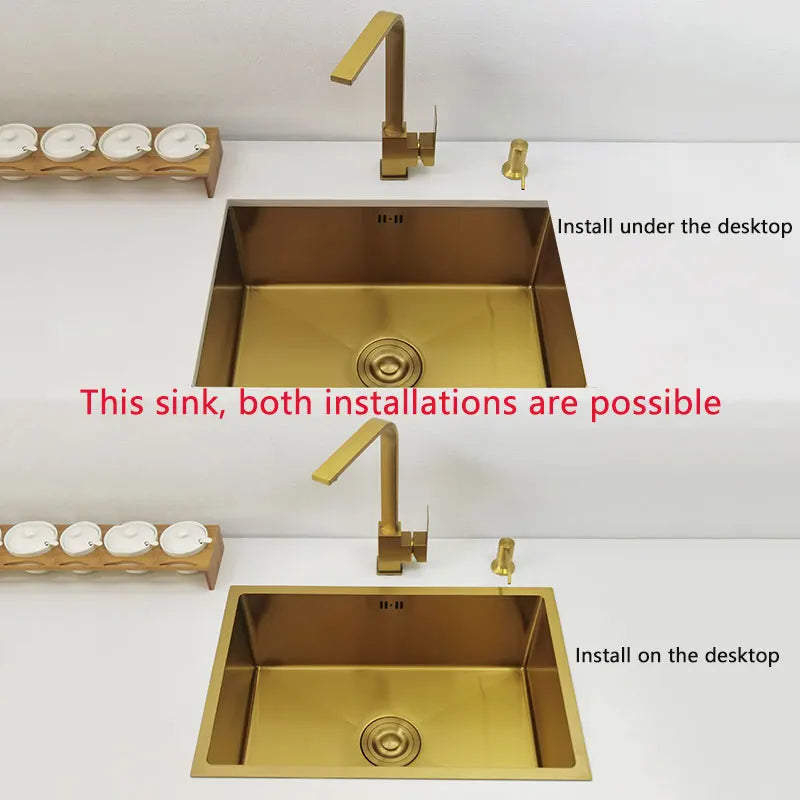 Install under the desktop

This sink, both installations are possible

Install on the desktop