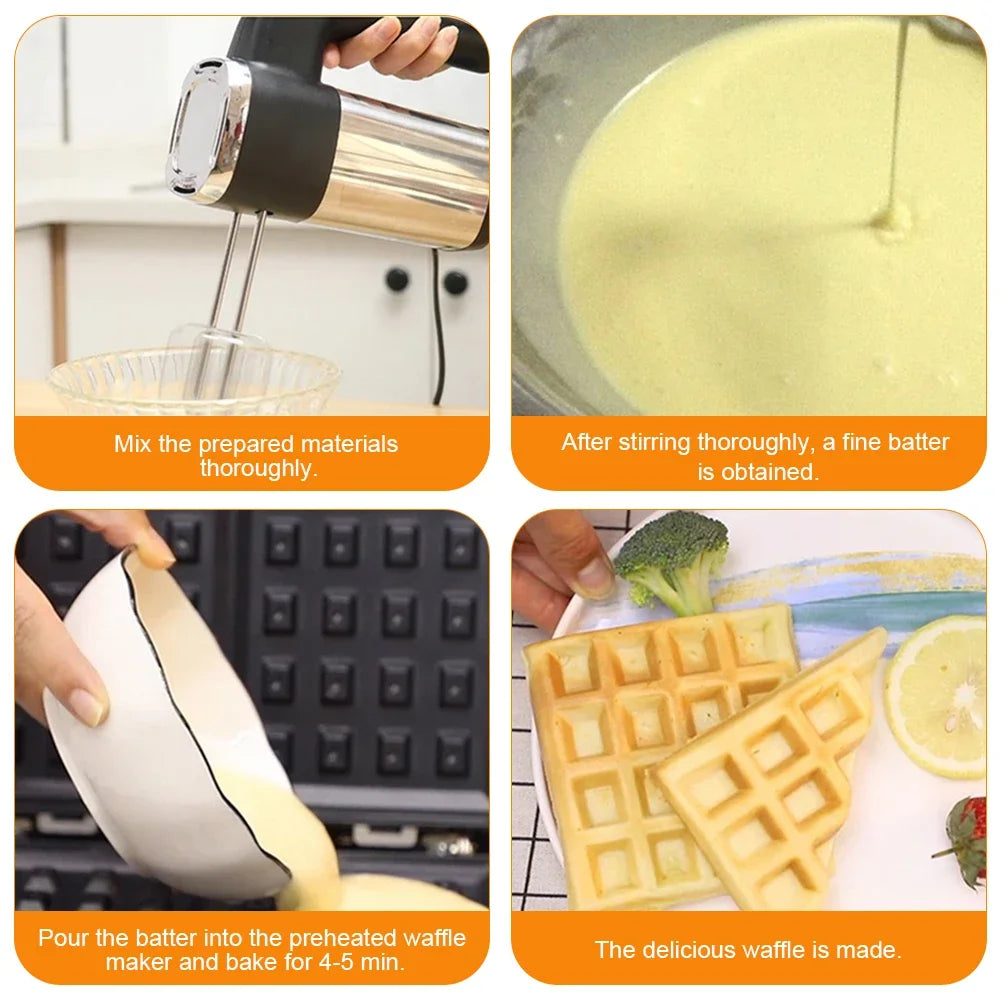 Mix the prepared materials thoroughly.

After stirring thoroughly, a fine batter is obtained.

Pour the batter into the preheated waffle maker and bake for 4-5 min.

The delicious waffle is made.