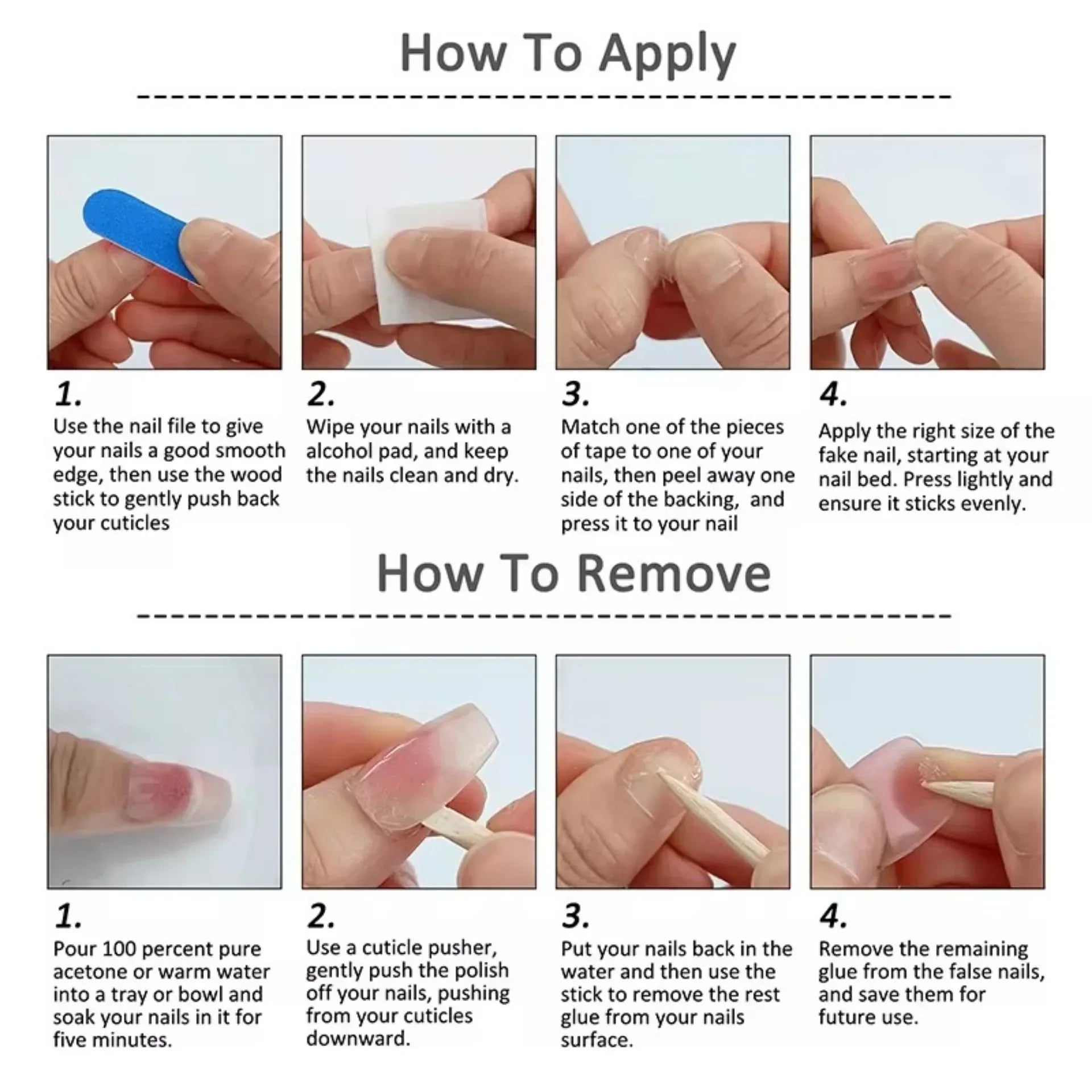 How To Apply

1.
Use the nail file to give your nails a good smooth edge, then use the wood stick to gently push back your cuticles

2.
Wipe your nails with a alcohol pad, and keep the nails clean and dry.

3.
Match one of the pieces of tape to one of your nails, then peel away one side of the backing, and press it to your nail

4.
Apply the right size of the fake nail, starting at your nail bed. Press lightly and ensure it sticks evenly.

How To Remove

1.
Pour 100 percent pure acetone or warm water into a tray or bowl and soak your nails in it for five minutes.

2.
Use a cuticle pusher, gently push the polish off your nails, pushing from your cuticles downward.

3.
Put your nails back in the water and then use the stick to remove the rest glue from your nails surface.

4.
Remove the remaining glue from the false nails, and save them for future use.