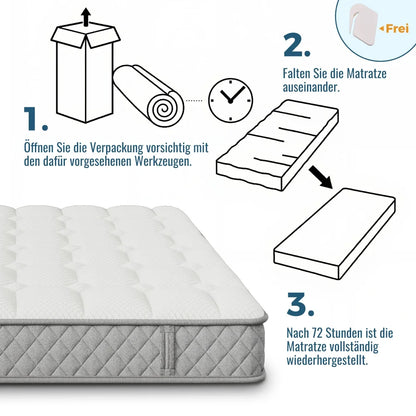 Frei

1.

Öffnen Sie die Verpackung vorsichtig mit den dafür vorgesehenen Werkzeugen.

2.

Falten Sie die Matratze auseinander.

3.

Nach 72 Stunden ist die Matratze vollständig wiederhergestellt.