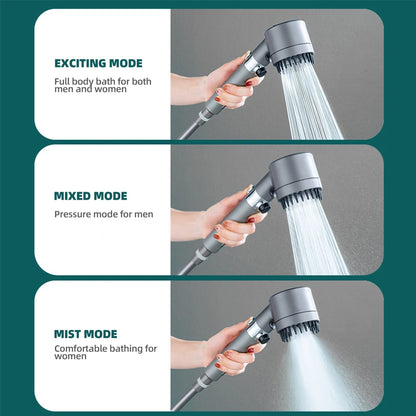 EXCITING MODE

Full body bath for both men and women

MIXED MODE

Pressure mode for men

MIST MODE

Comfortable bathing for women