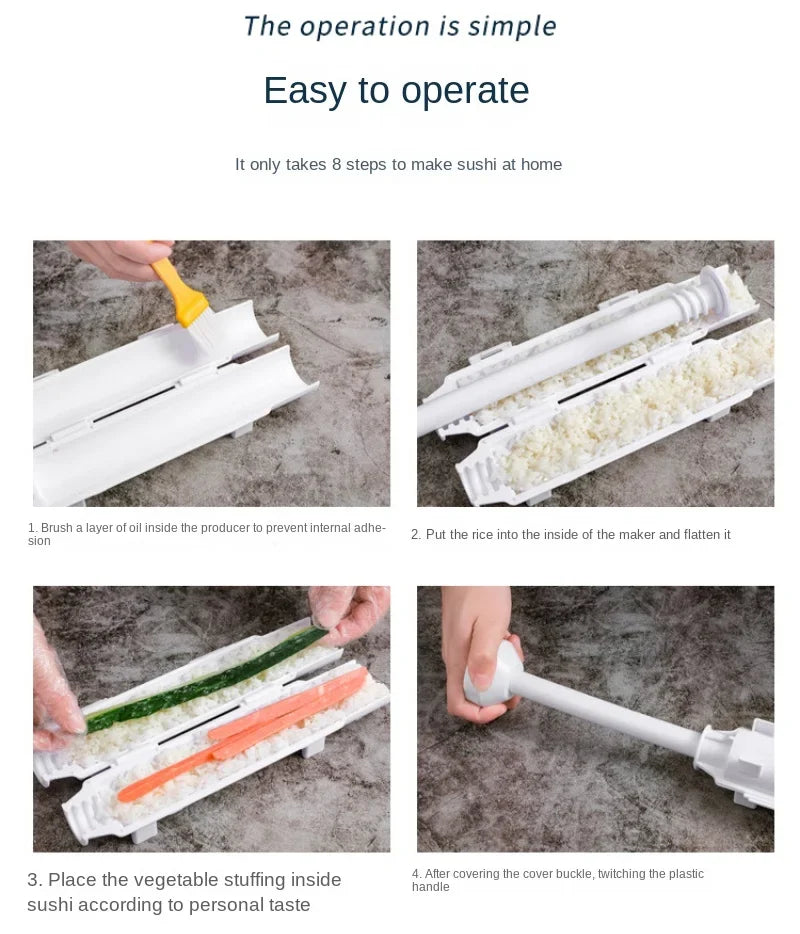 The operation is simple

Easy to operate

It only takes 8 steps to make sushi at home

1. Brush a layer of oil inside the producer to prevent internal adhesion

2. Put the rice into the inside of the maker and flatten it

3. Place the vegetable stuffing inside sushi according to personal taste

4. After covering the cover buckle, twitching the plastic handle