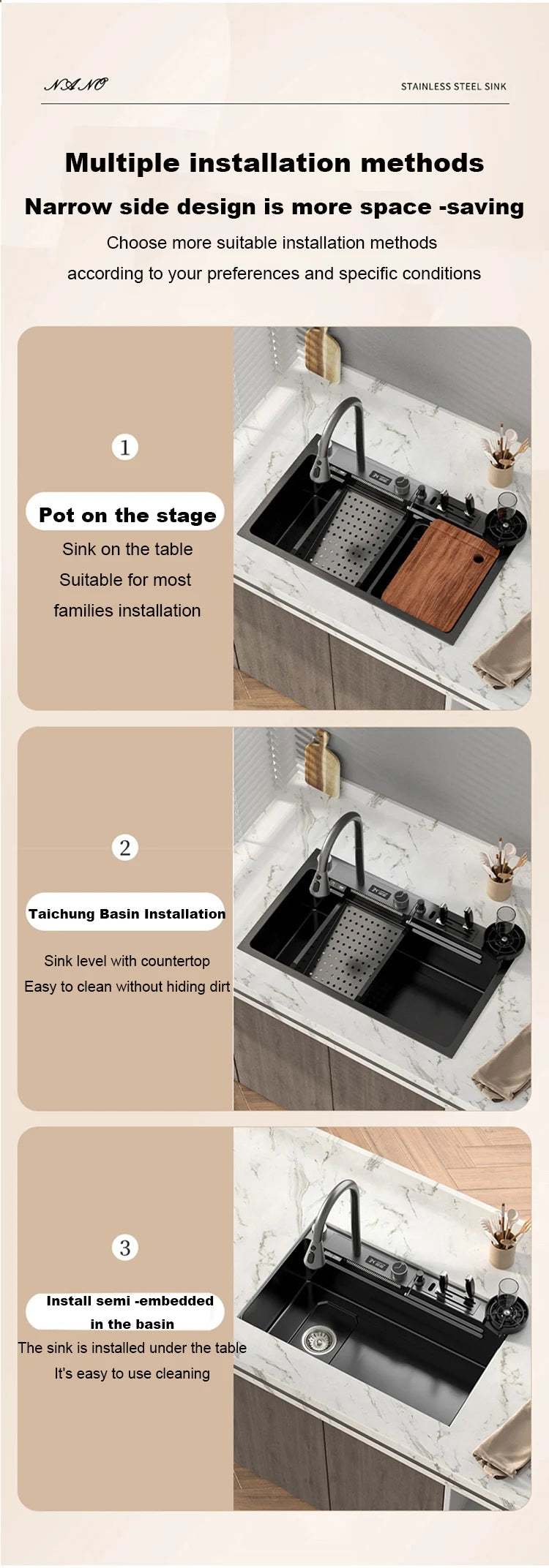 NANO

STAINLESS STEEL SINK

Multiple installation methods

Narrow side design is more space -saving

Choose more suitable installation methods according to your preferences and specific conditions

1

Pot on the stage

Sink on the table

Suitable for most

families installation

2

Taichung Basin Installation

Sink level with countertop

Easy to clean without hiding dirt

3

Install semi -embedded in the basin

The sink is installed under the table

It's easy to use cleaning