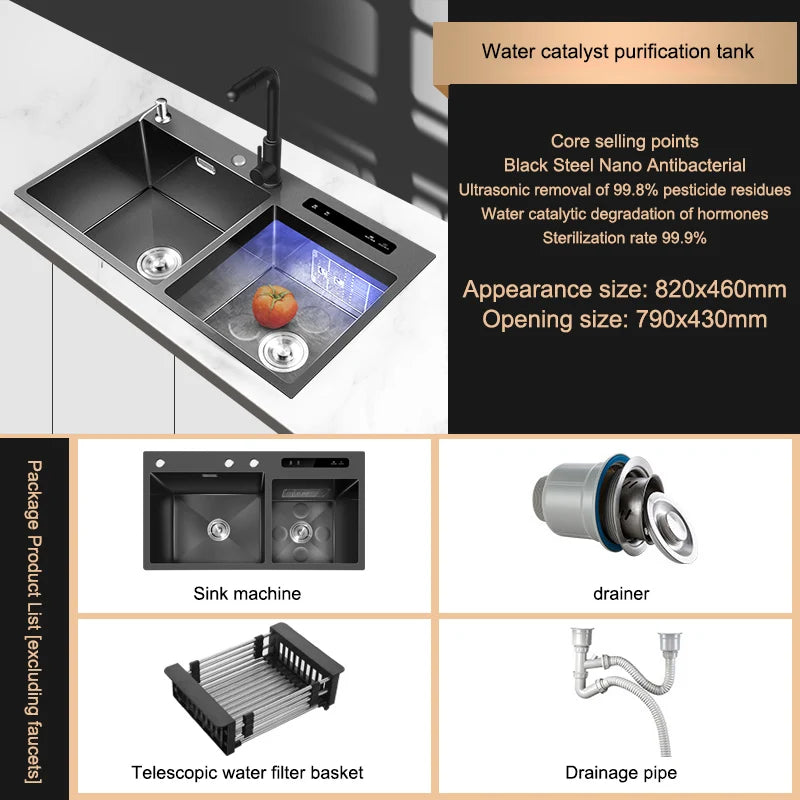 Water catalyst purification tank

Core selling points
Black Steel Nano Antibacterial
Ultrasonic removal of 99.8% pesticide residues
Water catalytic degradation of hormones
Sterilization rate 99.9%

Appearance size: 820x460mm
Opening size: 790x430mm

Package Product List [excluding faucets]

Sink machine

drainer

Telescopic water filter basket

Drainage pipe